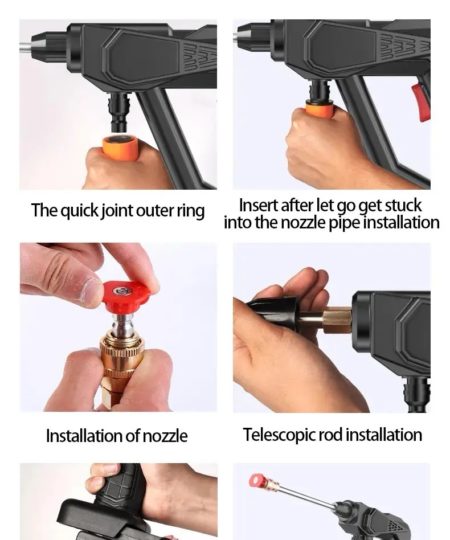 The quick joint outer ring

Insert after let go get stuck into the nozzle pipe installation

Installation of nozzle

Telescopic rod installation